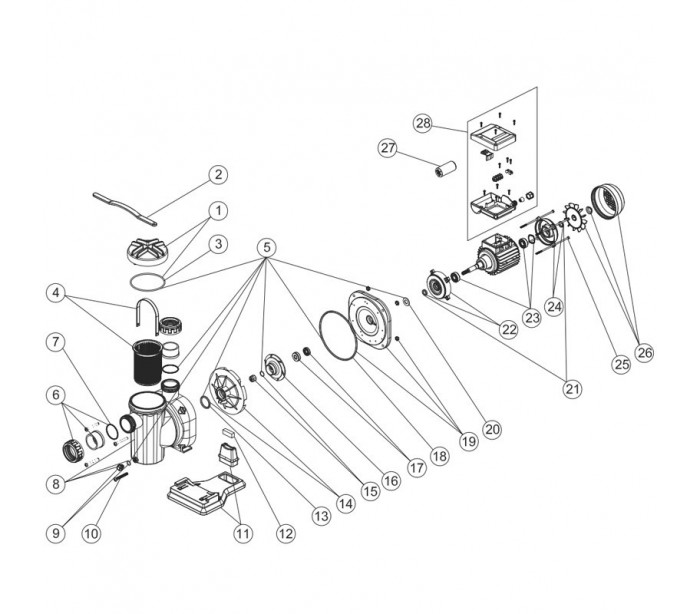 28
27
2
1
3
5
4
7
6
8
9
10
11
12
13
14
15
16
17
18
19
20
21
22
23
24
25
26