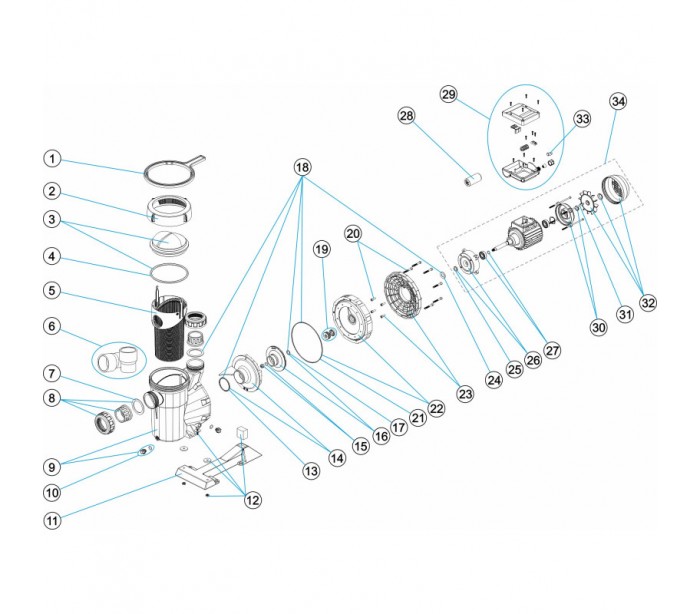 1
2
3
4
5
6
7
8
9
10
11
12
13
14
15
16
17
18
19
20
21
22
23
24
25
26
27
28
29
30
31
32
33
34