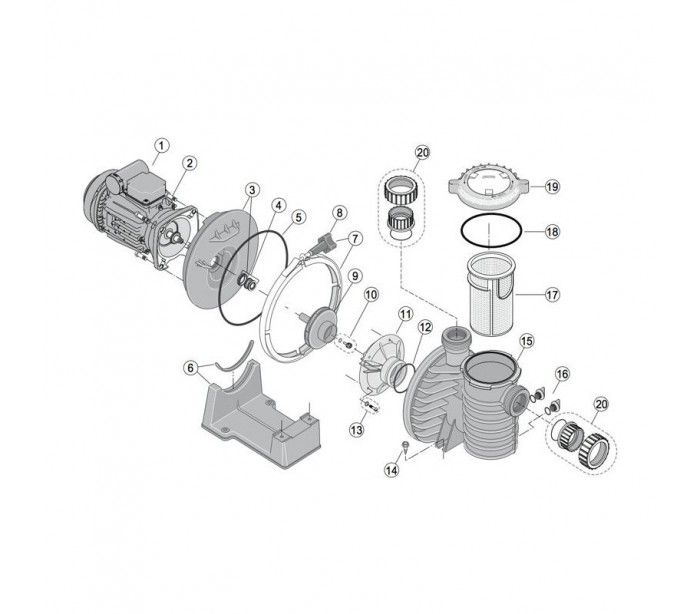 1
2
3
4
5
8
7
9
10
11
12
6
13
14
20
19
18
17
15
16
20